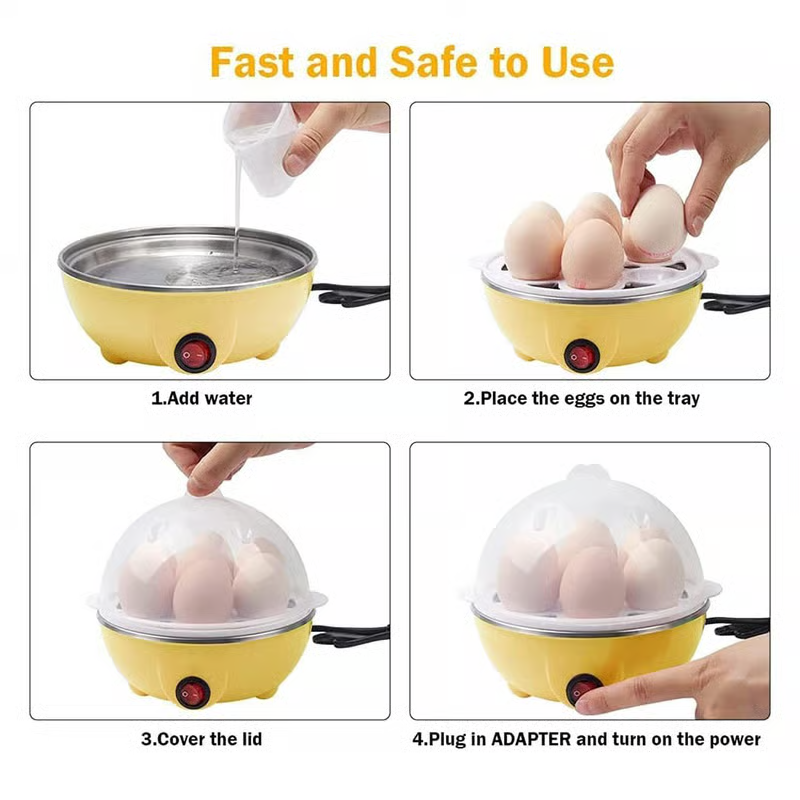 Fast and Safe to Use

1.Add water

2.Place the eggs on the tray

3.Cover the lid

4.Plug in ADAPTER and turn on the power